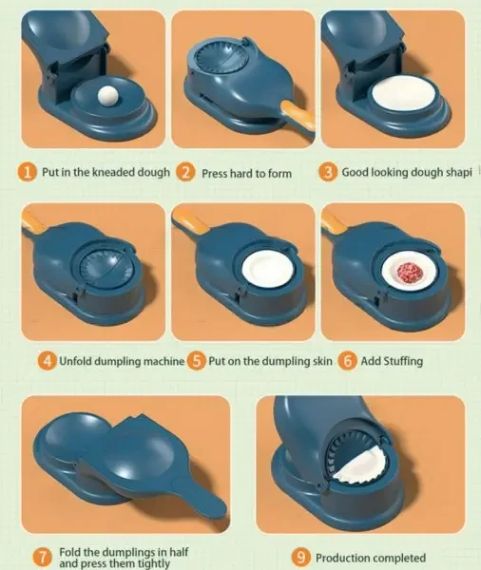 1 Put in the kneaded dough 2 Press hard to form 3 Good looking dough shapi

4 Unfold dumpling machine 5 Put on the dumpling skin 6 Add Stuffing

7 Fold the dumplings in half and press them tightly 9 Production completed