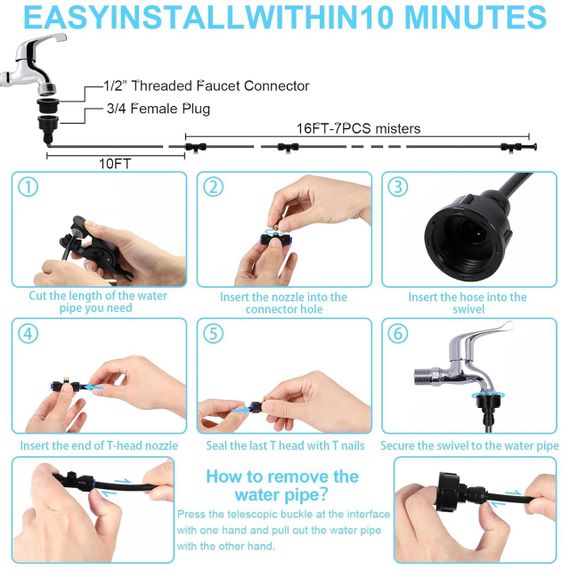 EASYINSTALLWITHIN10 MINUTES

1/2" Threaded Faucet Connector

3/4 Female Plug

16FT-7PCS misters

10FT

①

Cut the length of the water pipe you need

②

Insert the nozzle into the connector hole

③

Insert the hose into the swivel

④

Insert the end of T-head nozzle

⑤

Seal the last T head with T nails

⑥

Secure the swivel to the water pipe

How to remove the water pipe?

Press the telescopic buckle at the interface with one hand and pull out the water pipe with the other hand.