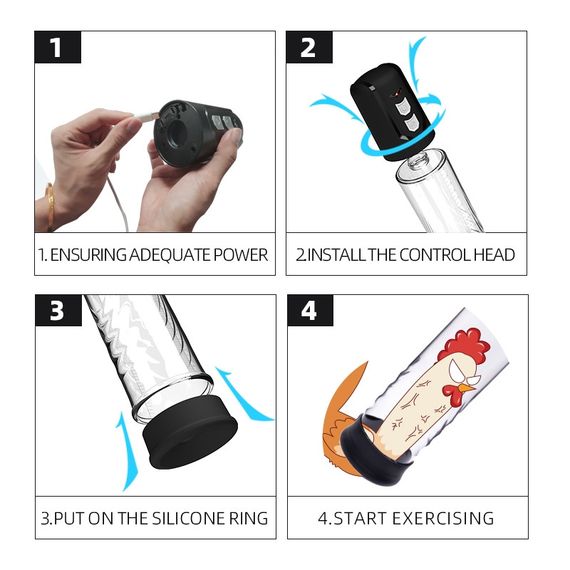 1

1. ENSURING ADEQUATE POWER

2

2.INSTALL THE CONTROL HEAD

3

3.PUT ON THE SILICONE RING

4

4.START EXERCISING