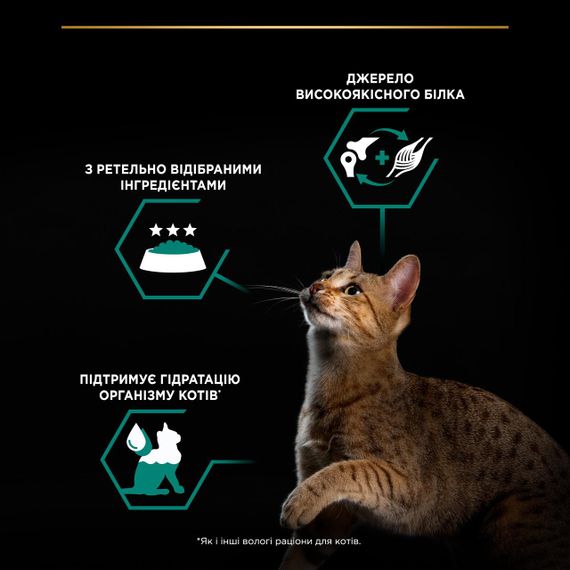 ДЖЕРЕЛО ВИСОКОЯКІСНОГО БІЛКА

З РЕТЕЛЬНО ВІДІБРАНИМИ ІНГРЕДІЄНТАМИ

ПІДТРИМУЄ ГІДРАТАЦІЮ ОРГАНІЗМУ КОТІВ*

*Як і інші вологі раціони для котів.