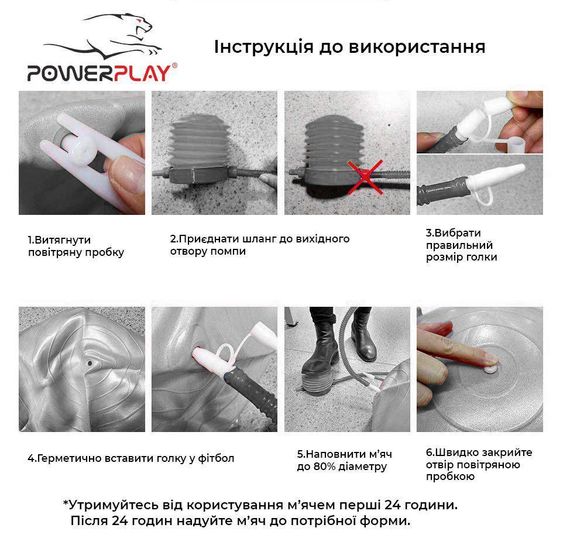 POWERPLAY®

Інструкція до використання

1.Витягнути повітряну пробку

2.Приєднати шланг до вихідного отвору помпи

3.Вибрати правильний розмір голки

4.Герметично вставити голку у фітбол

5.Наповнити м'яч до 80% діаметру

6.Швидко закрийте отвір повітряною пробкою

*Утримуйтесь від користування м'ячем перші 24 години.
Після 24 годин надуйте м'яч до потрібної форми.