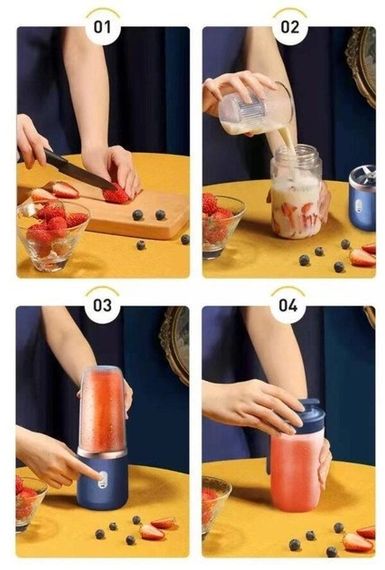 01

02

03

04