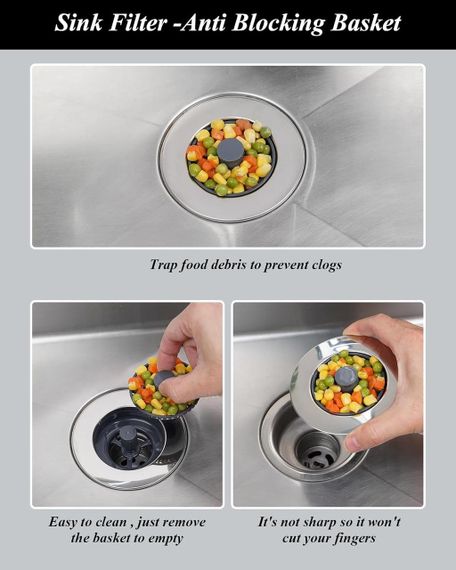 Sink Filter -Anti Blocking Basket

Trap food debris to prevent clogs

Easy to clean , just remove the basket to empty

It's not sharp so it won't cut your fingers