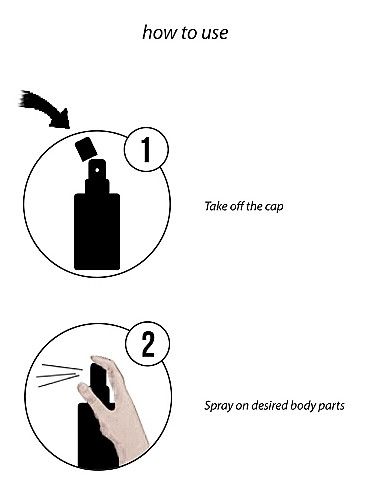 how to use

1

Take off the cap

2

Spray on desired body parts