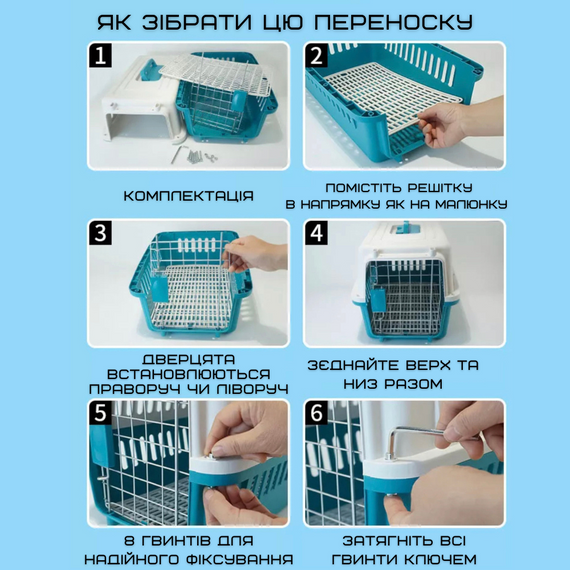 ЯК ЗІБРАТИ ЦЮ ПЕРЕНОСКУ

1

КОМПЛЕКТАЦІЯ

2

ПОМІСТІТЬ РЕШІТКУ В НАПРЯМКУ ЯК НА МАЛЮНКУ

3

ДВЕРЦЯТА ВСТАНОВЛЮЮТЬСЯ ПРАВОРУЧ ЧИ ЛІВОРУЧ

4

ЗЄДНАЙТЕ ВЕРХ ТА НИЗ РАЗОМ

5

8 ГВИНТІВ ДЛЯ НАДІЙНОГО ФІКСУВАННЯ

6

ЗАТЯГНІТЬ ВСІ ГВИНТИ КЛЮЧЕМ