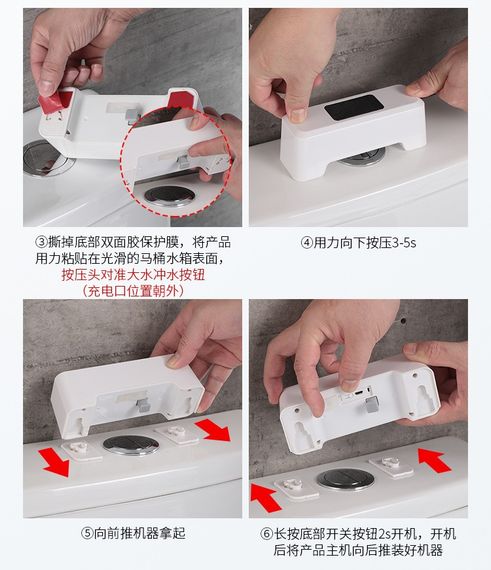 ③撕掉底部双面胶保护膜，将产品用力粘贴在光滑的马桶水箱表面，按压头对准大水冲水按钮（充电口位置朝外）

④用力向下按压3-5s

⑤向前推机器拿起

⑥长按底部开关按钮2s开机，开机后将产品主机向后推装好机器