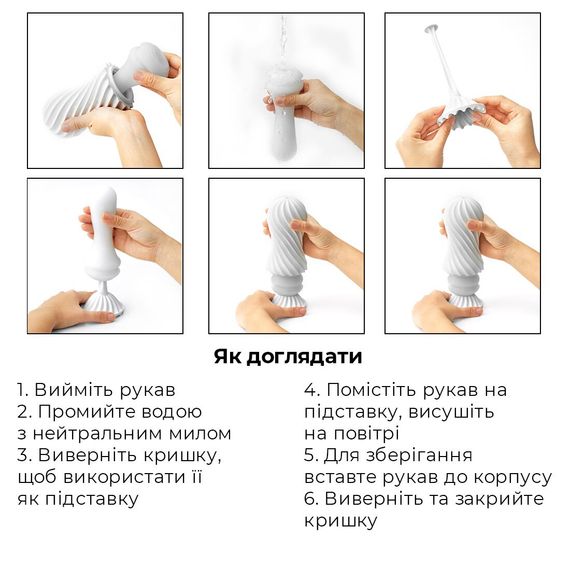 Як доглядати

1. Вийміть рукав
2. Промийте водою з нейтральним милом
3. Виверніть кришку, щоб використати її як підставку

4. Помістіть рукав на підставку, висушіть на повітрі
5. Для зберігання вставте рукав до корпусу
6. Виверніть та закрийте кришку