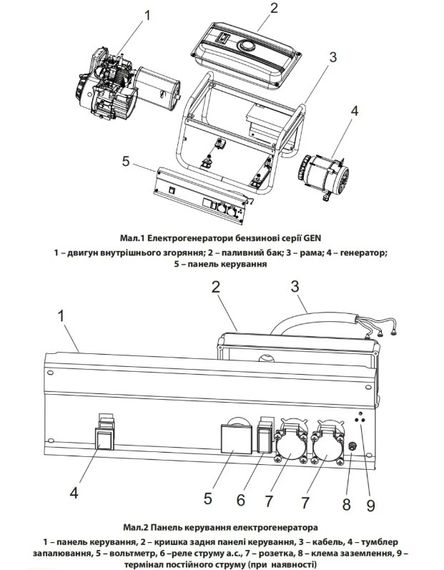 1
2
3
4
5

Мал.1 Електрогенератори бензинові серії GEN
1 – двигун внутрішнього згоряння; 2 – паливний бак; 3 – рама; 4 – генератор;
5 – панель керування

1
2
3
4
5
6
7
7
8
9

Мал.2 Панель керування електрогенератора
1 – панель керування, 2 – кришка задня панелі керування, 3 – кабель, 4 – тумблер запалювання, 5 – вольтметр, 6 –реле струму а.с., 7 – розетка, 8 – клема заземлення, 9 – термінал постійного струму (при наявності)