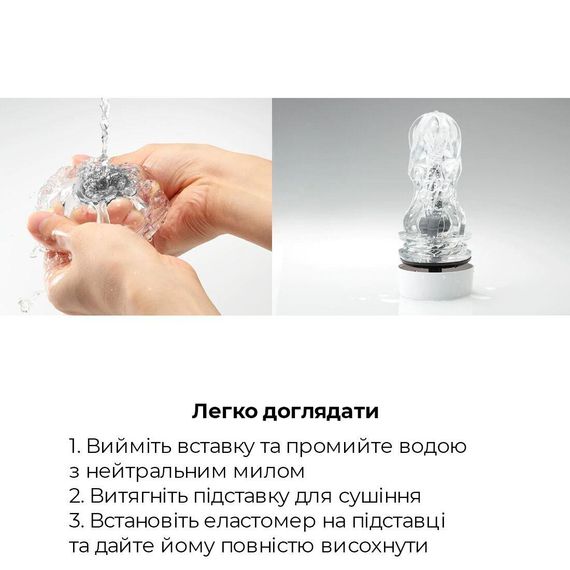 Легко доглядати

1. Вийміть вставку та промийте водою з нейтральним милом
2. Витягніть підставку для сушіння
3. Встановіть еластомер на підставці та дайте йому повністю висохнути