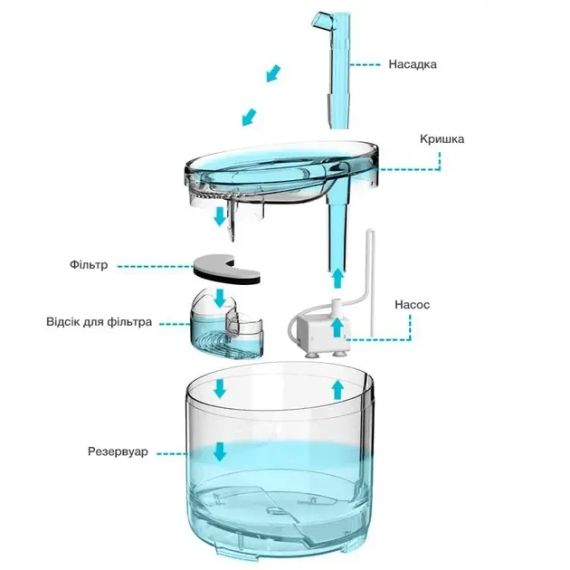 Насадка

Кришка

Фільтр

Насос

Відсік для фільтра

Резервуар