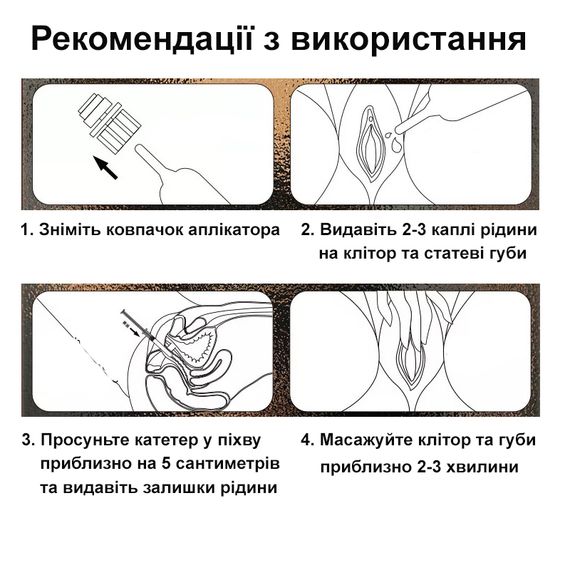 Рекомендації з використання

1. Зніміть ковпачок аплікатора

2. Видавіть 2-3 каплі рідини на клітор та статеві губи

3. Просуньте катетер у піхву приблизно на 5 сантиметрів та видавіть залишки рідини

4. Масажуйте клітор та губи приблизно 2-3 хвилини