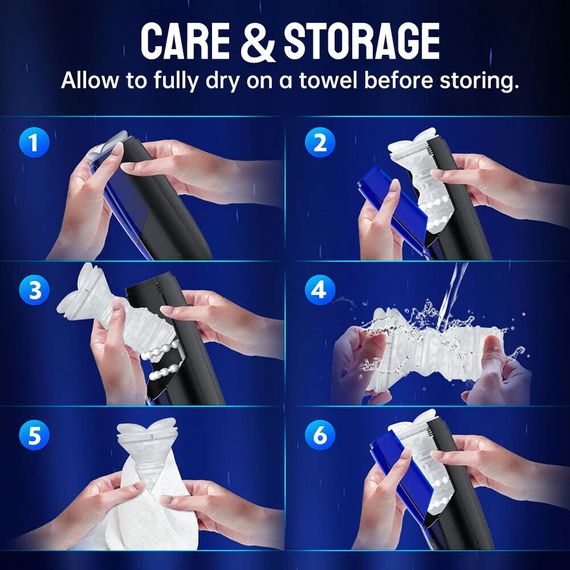 CARE & STORAGE
Allow to fully dry on a towel before storing.

1

2

3

4

5

6