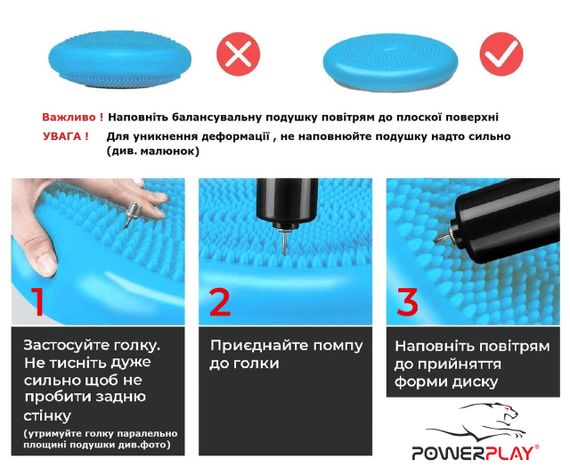 Важливо ! Наповніть балансувальну подушку повітрям до плоскої поверхні
УВАГА ! Для уникнення деформації , не наповнюйте подушку надто сильно (див. малюнок)

1

Застосуйте голку. Не тисніть дуже сильно щоб не пробити задню стінку
(утримуйте голку паралельно площині подушки див.фото)

2

Приєднайте помпу до голки

3

Наповніть повітрям до прийняття форми диску

POWERPLAY®