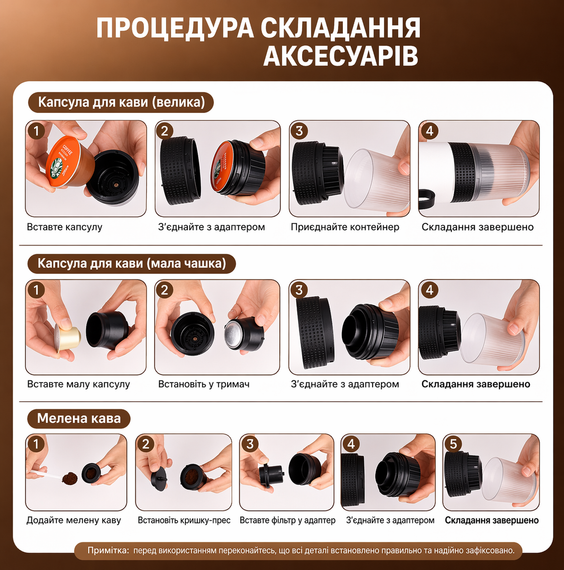 ПРОЦЕДУРА СКЛАДАННЯ АКСЕСУАРІВ

Капсула для кави (велика)

1 COFFEE

Вставте капсулу

2

З'єднайте з адаптером

3

Приєднайте контейнер

4

Складання завершено

Капсула для кави (мала чашка)

1

Вставте малу капсулу

2

Встановіть у тримач

3

З'єднайте з адаптером

4

Складання завершено

Мелена кава

1

Додайте мелену каву

2

Встановіть кришку-прес

3

Вставте фільтр у адаптер

4

З'єднайте з адаптером

5

Складання завершено

Примітка: перед використанням переконайтесь, що всі деталі встановлено правильно та надійно зафіксовано.