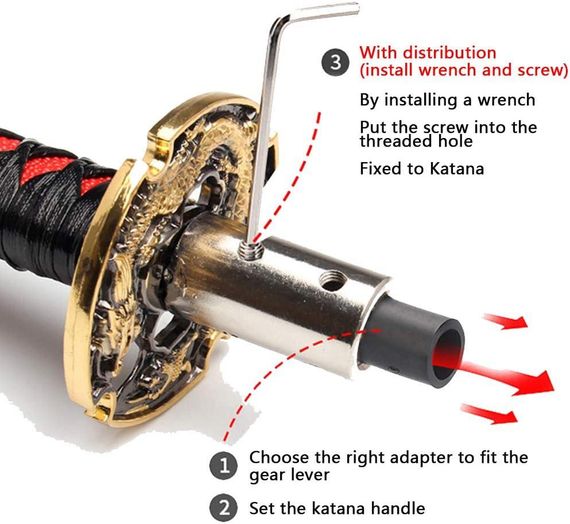 3 With distribution (install wrench and screw)

By installing a wrench

Put the screw into the threaded hole

Fixed to Katana

1 Choose the right adapter to fit the gear lever

2 Set the katana handle