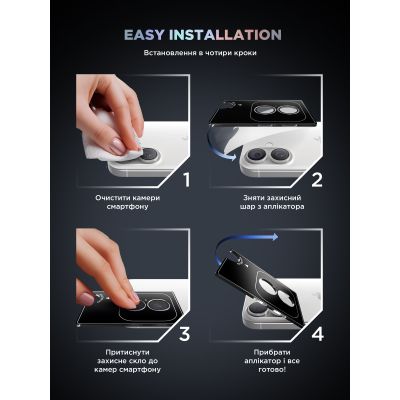 EASY INSTALLATION

Встановлення в чотири кроки

1

Очистити камери смартфону

2

Зняти захисний шар з аплікатора

3

Притиснути захисне скло до камер смартфону

4

Прибрати аплікатор і все готово!