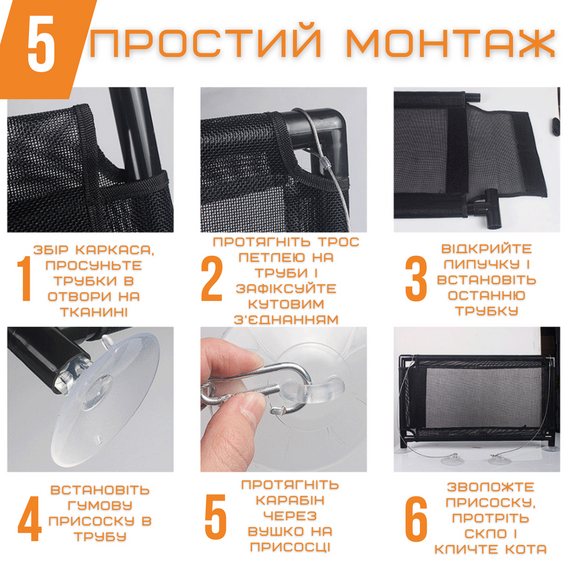 5 ПРОСТИЙ МОНТАЖ

1 ЗБІР КАРКАСА, ПРОСУНЬТЕ ТРУБКИ В ОТВОРИ НА ТКАНИНІ

2 ПРОТЯГНІТЬ ТРОС ПЕТЛЕЮ НА ТРУБИ І ЗАФІКСУЙТЕ КУТОВИМ З'ЄДНАННЯМ

3 ВІДКРИЙТЕ ЛИПУЧКУ І ВСТАНОВІТЬ ОСТАННЮ ТРУБКУ

4 ВСТАНОВІТЬ ГУМОВУ ПРИСОСКУ В ТРУБУ

5 ПРОТЯГНІТЬ КАРАБІН ЧЕРЕЗ ВУШКО НА ПРИСОСЦІ

6 ЗВОЛОЖТЕ ПРИСОСКУ, ПРОТРІТЬ СКЛО І КЛИЧТЕ КОТА