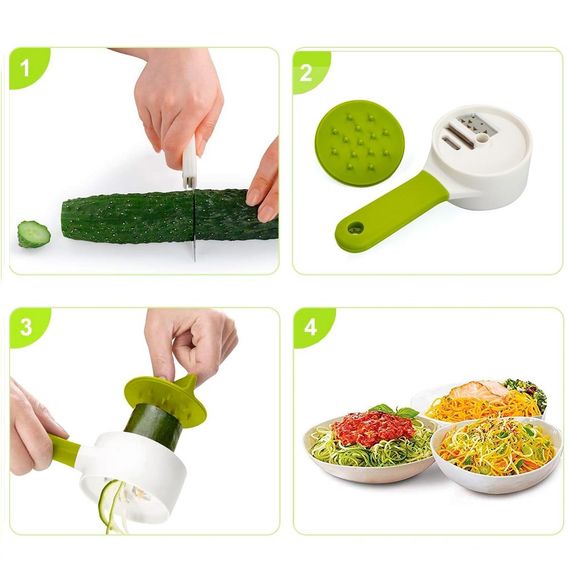 1

2

3

4