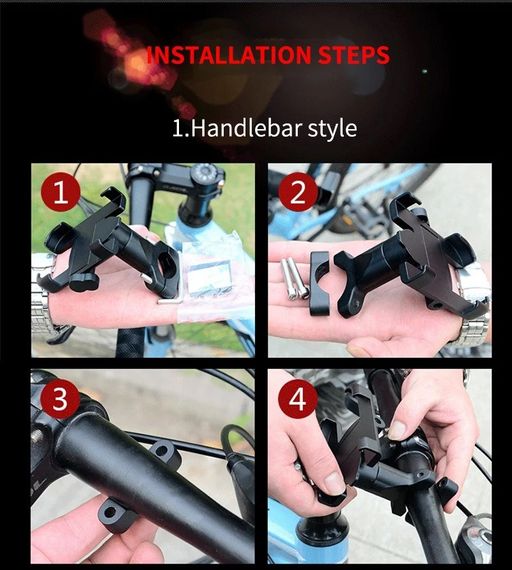 INSTALLATION STEPS

1.Handlebar style

1

2

3

4