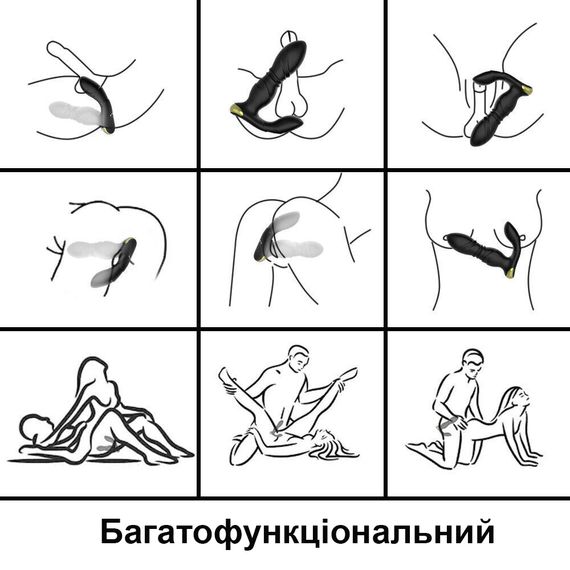 Багатофункціональний