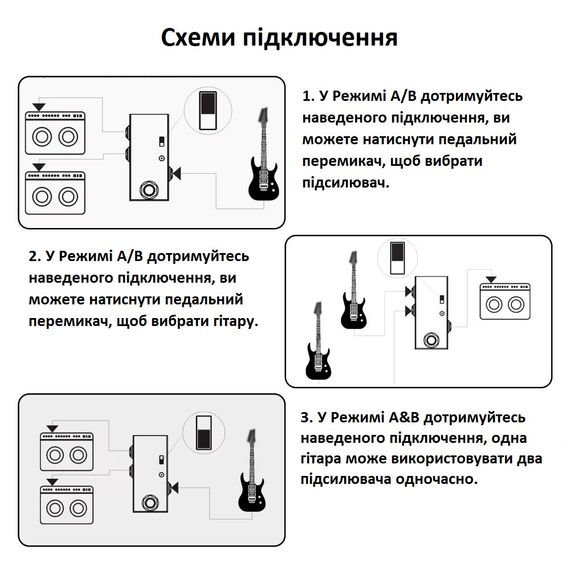 Схеми підключення

1. У Режимі A/B дотримуйтесь наведеного підключення, ви можете натиснути педальний перемикач, щоб вибрати підсилювач.

2. У Режимі A/B дотримуйтесь наведеного підключення, ви можете натиснути педальний перемикач, щоб вибрати гітару.

3. У Режимі A&B дотримуйтесь наведеного підключення, одна гітара може використовувати два підсилювача одночасно.