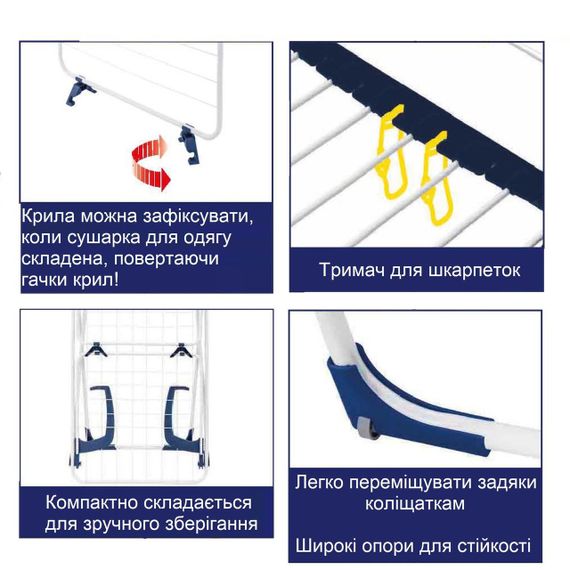 Крила можна зафіксувати, коли сушарка для одягу складена, повертаючи гачки крил!

Тримач для шкарпеток

Компактно складається для зручного зберігання

Легко переміщувати задяки коліщаткам

Широкі опори для стійкості