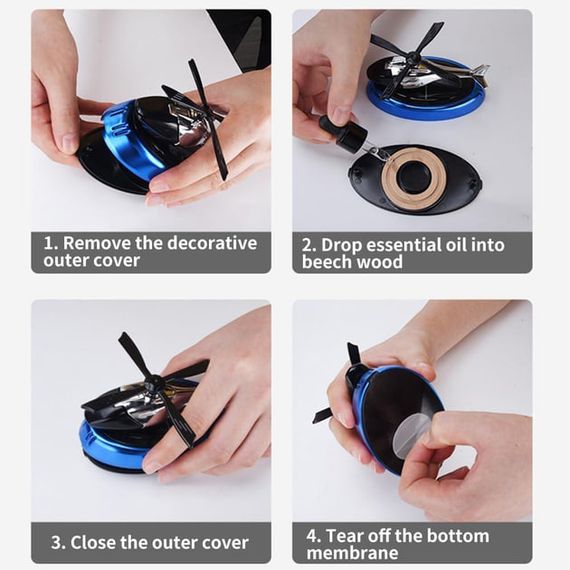 1. Remove the decorative outer cover

2. Drop essential oil into beech wood

3. Close the outer cover

4. Tear off the bottom membrane