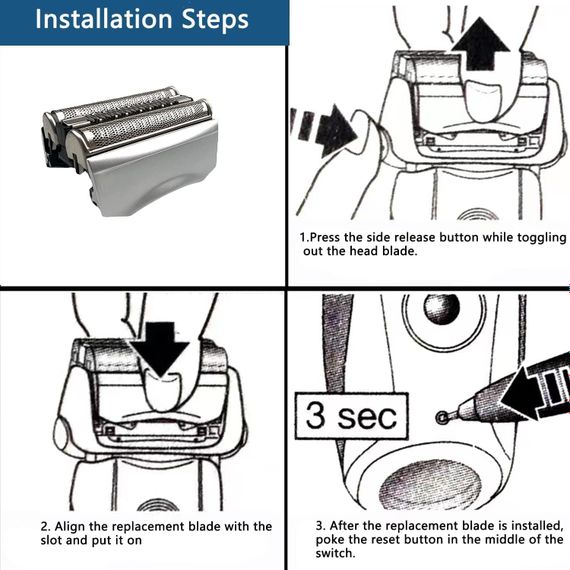 Installation Steps

1.Press the side release button while toggling out the head blade.

2. Align the replacement blade with the slot and put it on

3 sec

3. After the replacement blade is installed, poke the reset button in the middle of the switch.