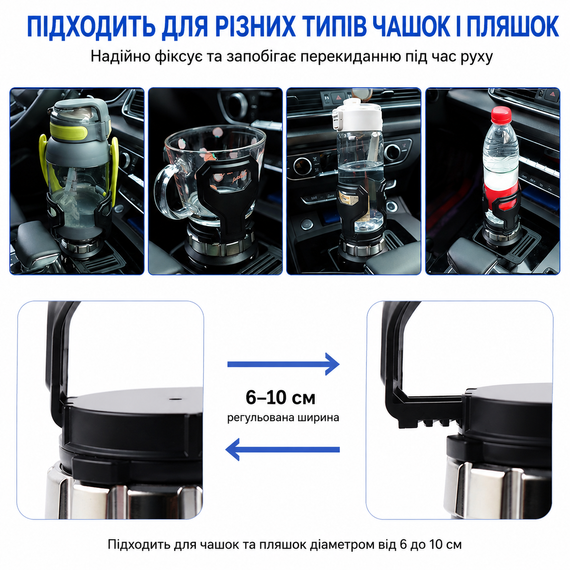 ПІДХОДИТЬ ДЛЯ РІЗНИХ ТИПІВ ЧАШОК І ПЛЯШОК

Надійно фіксує та запобігає перекиданню під час руху

6–10 см

регульована ширина

Підходить для чашок та пляшок діаметром від 6 до 10 см