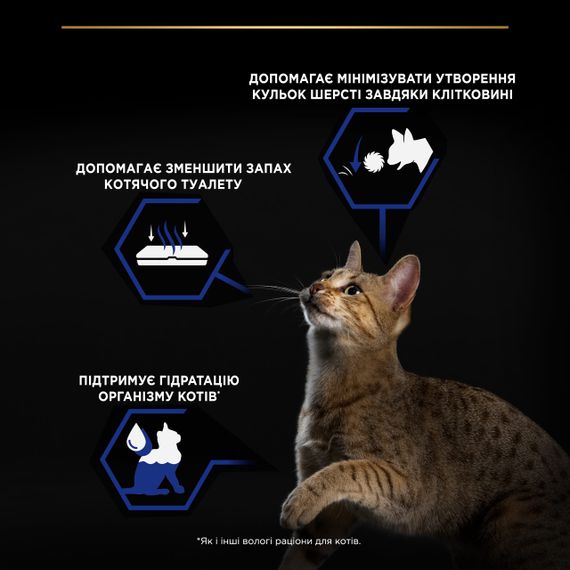 ДОПОМАГАЄ МІНІМІЗУВАТИ УТВОРЕННЯ КУЛЬОК ШЕРСТІ ЗАВДЯКИ КЛІТКОВИНІ

ДОПОМАГАЄ ЗМЕНШИТИ ЗАПАХ КОТЯЧОГО ТУАЛЕТУ

ПІДТРИМУЄ ГІДРАТАЦІЮ ОРГАНІЗМУ КОТІВ*

*Як і інші вологі раціони для котів.