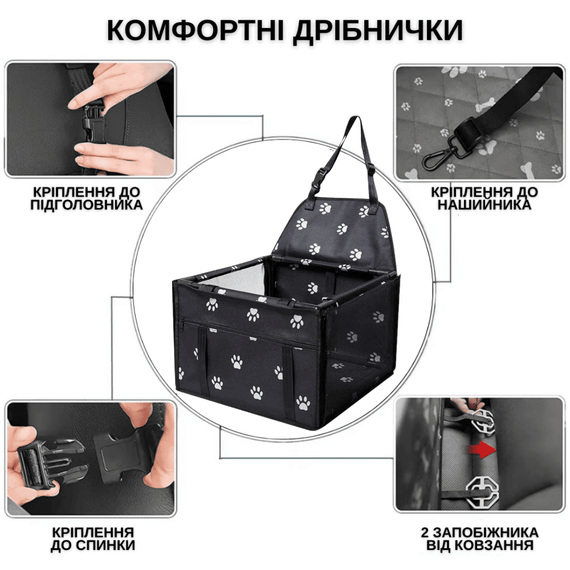 КОМФОРТНІ ДРІБНИЧКИ

КРІПЛЕННЯ ДО ПІДГОЛОВНИКА

КРІПЛЕННЯ ДО НАШИЙНИКА

КРІПЛЕННЯ ДО СПИНКИ

2 ЗАПОБІЖНИКА ВІД КОВЗАННЯ