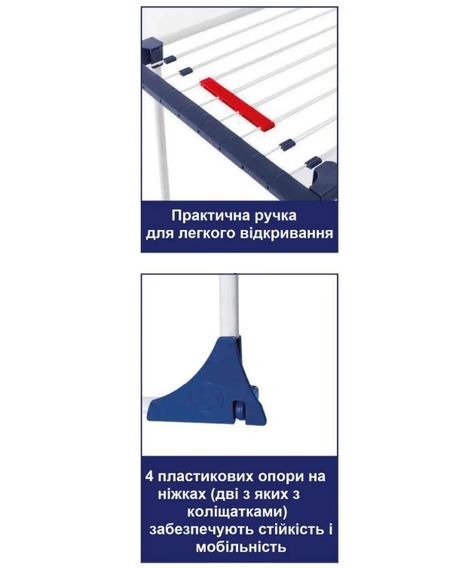 Практична ручка для легкого відкривання

4 пластикових опори на ніжках (дві з яких з коліщатками) забезпечують стійкість і мобільність