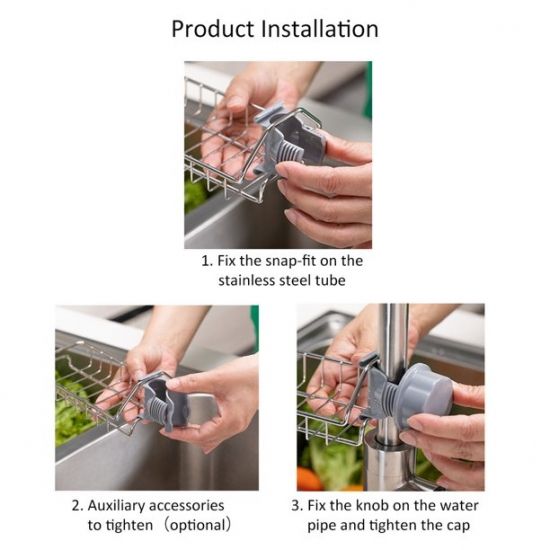 Product Installation

1. Fix the snap-fit on the stainless steel tube

2. Auxiliary accessories to tighten（optional）

3. Fix the knob on the water pipe and tighten the cap