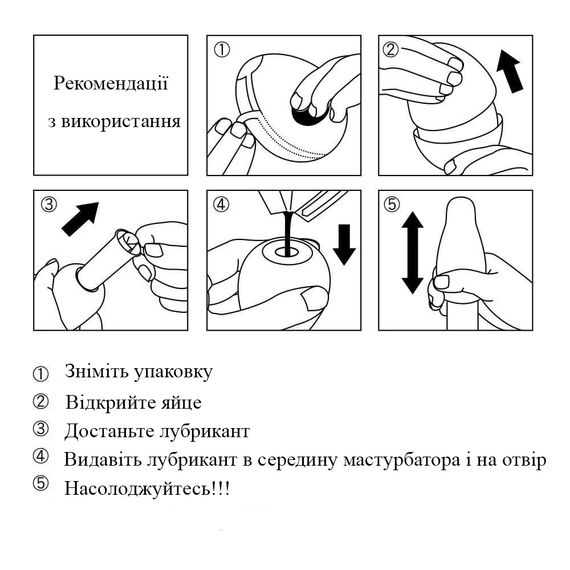 Рекомендації з використання

①

②

③

④

⑤

① Зніміть упаковку
② Відкрийте яйце
③ Достаньте лубрикант
④ Видавіть лубрикант в середину мастурбатора і на отвір
⑤ Насолоджуйтесь!!!