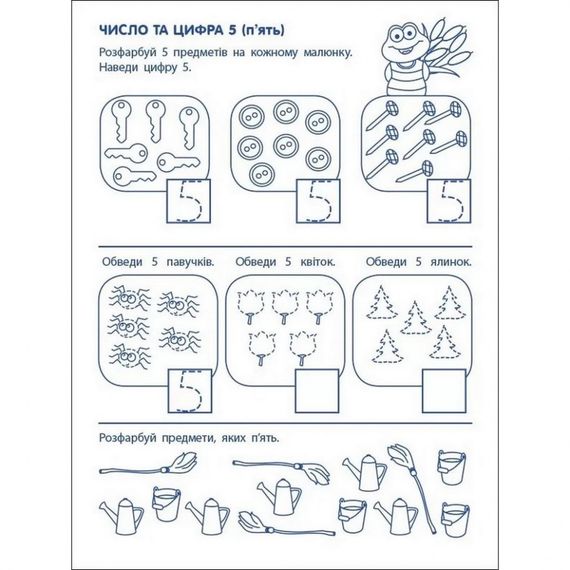 ЧИСЛО ТА ЦИФРА 5 (п'ять)

Розфарбуй 5 предметів на кожному малюнку. Наведи цифру 5.

5 5 5

Обведи 5 павучків. Обведи 5 квіток. Обведи 5 ялинок.

5

Розфарбуй предмети, яких п'ять.