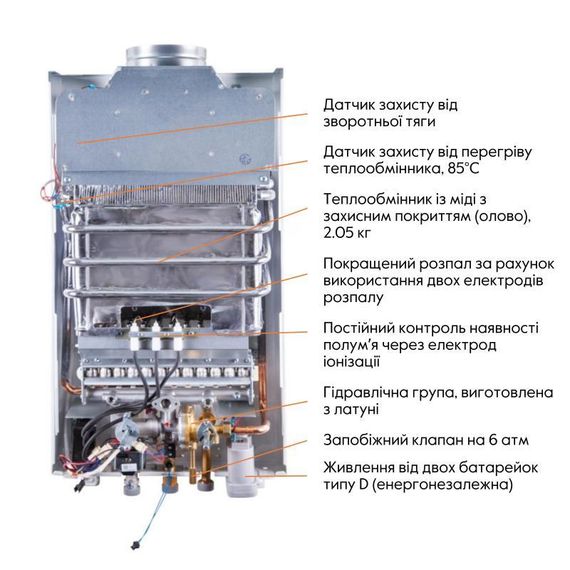 Датчик захисту від зворотньої тяги

Датчик захисту від перегріву теплообмінника, 85°C

Теплообмінник із міді з захисним покриттям (олово), 2.05 кг

Покращений розпал за рахунок використання двох електродів розпалу

Постійний контроль наявності полум'я через електрод іонізації

Гідравлічна група, виготовлена з латуні

Запобіжний клапан на 6 атм

Живлення від двох батарейок типу D (енергонезалежна)