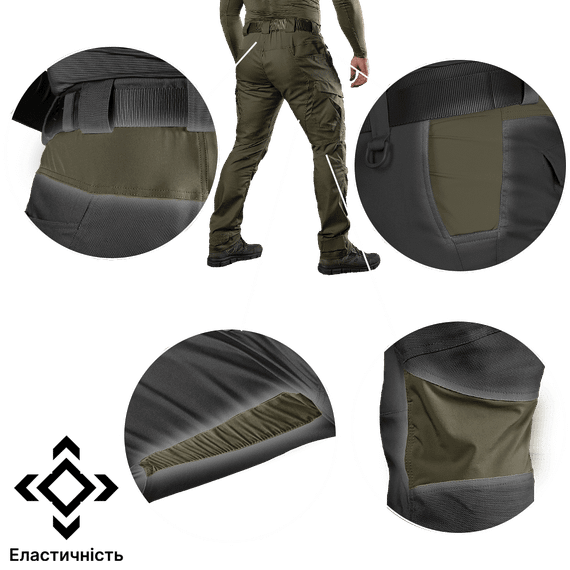 Еластичність