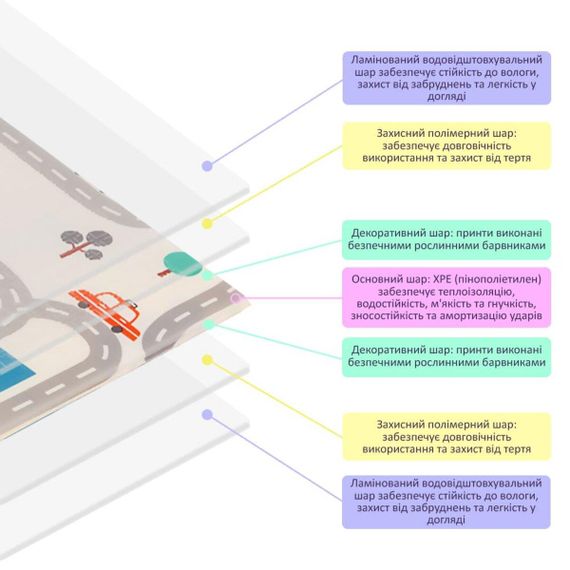 Ламінований водовідштовхувальний шар забезпечує стійкість до вологи, захист від забруднень та легкість у догляді

Захисний полімерний шар: забезпечує довговічність використання та захист від тертя

Декоративний шар: принти виконані безпечними рослинними барвниками

Основний шар: XPE (пінополіетилен) забезпечує теплоізоляцію, водостійкість, м'якість та гнучкість, зносостійкість та амортизацію ударів

Декоративний шар: принти виконані безпечними рослинними барвниками

Захисний полімерний шар: забезпечує довговічність використання та захист від тертя

Ламінований водовідштовхувальний шар забезпечує стійкість до вологи, захист від забруднень та легкість у догляді