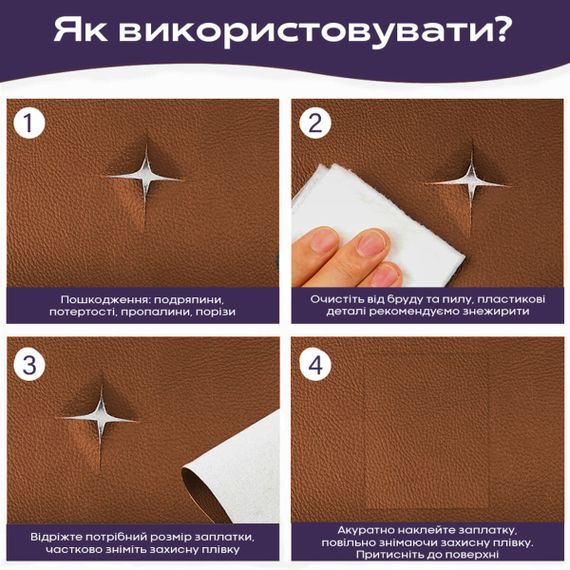 Як використовувати?

1

Пошкодження: подряпини, потертості, пропалини, порізи

2

Очистіть від бруду та пилу, пластикові деталі рекомендуємо знежирити

3

Відріжте потрібний розмір заплатки, частково зніміть захисну плівку

4

Акуратно наклейте заплатку, повільно знімаючи захисну плівку. Притисніть до поверхні