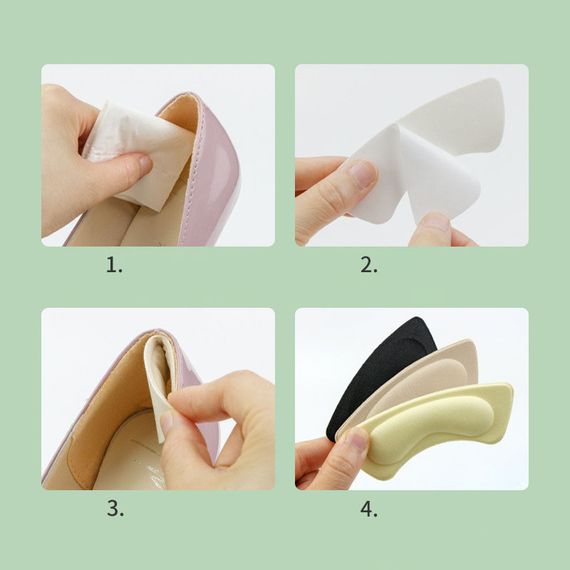 1.

2.

3.

4.