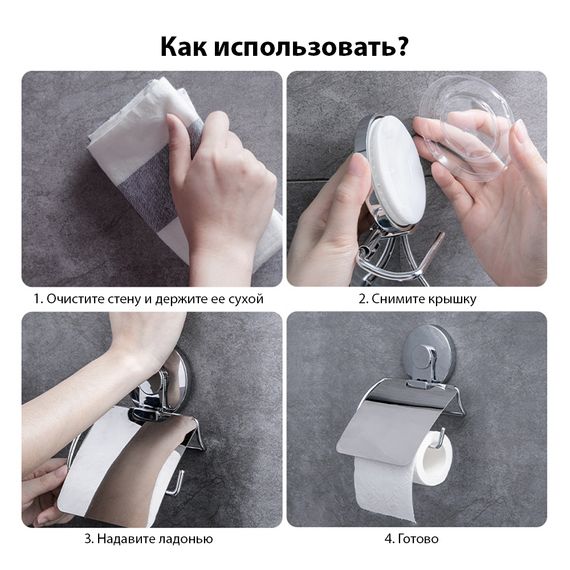 Как использовать?

1. Очистите стену и держите ее сухой

2. Снимите крышку

3. Надавите ладонью

4. Готово