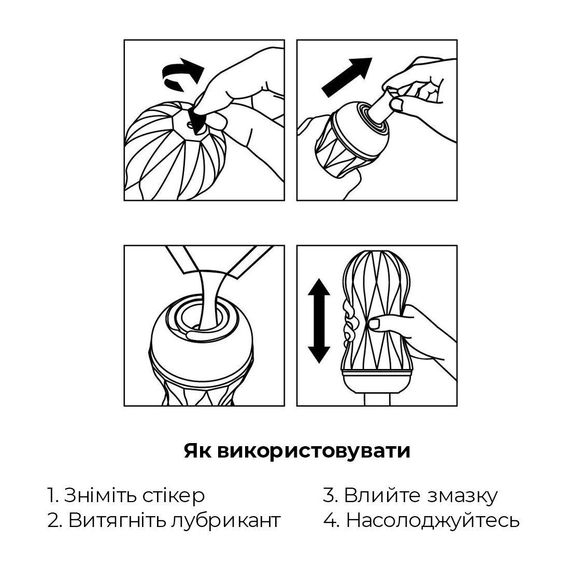 Як використовувати

1. Зніміть стікер
2. Витягніть лубрикант

3. Влийте змазку
4. Насолоджуйтесь