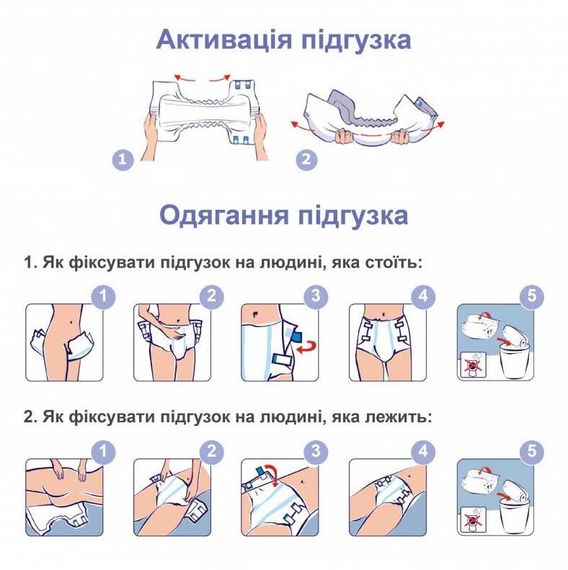 Активація підгузка

1

2

Одягання підгузка

1. Як фіксувати підгузок на людині, яка стоїть:

1

2

3

4

5

2. Як фіксувати підгузок на людині, яка лежить:

1

2

3

4

5