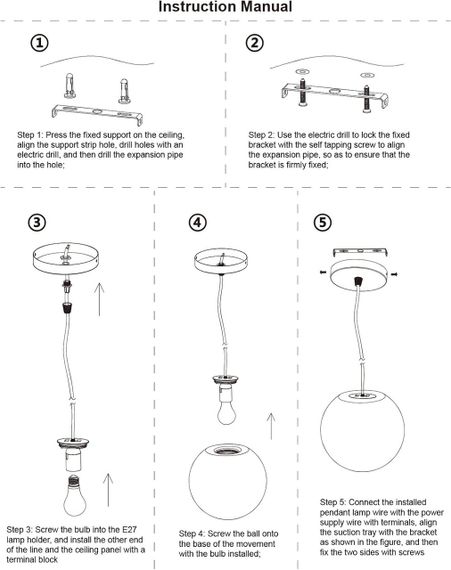 Instruction Manual

①

Step 1: Press the fixed support on the ceiling, align the support strip hole, drill holes with an electric drill, and then drill the expansion pipe into the hole;

②

Step 2: Use the electric drill to lock the fixed bracket with the self tapping screw to align the expansion pipe, so as to ensure that the bracket is firmly fixed;

③

Step 3: Screw the bulb into the E27 lamp holder, and install the other end of the line and the ceiling panel with a terminal block

④

Step 4: Screw the ball onto the base of the movement with the bulb installed;

⑤

Step 5: Connect the installed pendant lamp wire with the power supply wire with terminals, align the suction tray with the bracket as shown in the figure, and then fix the two sides with screws