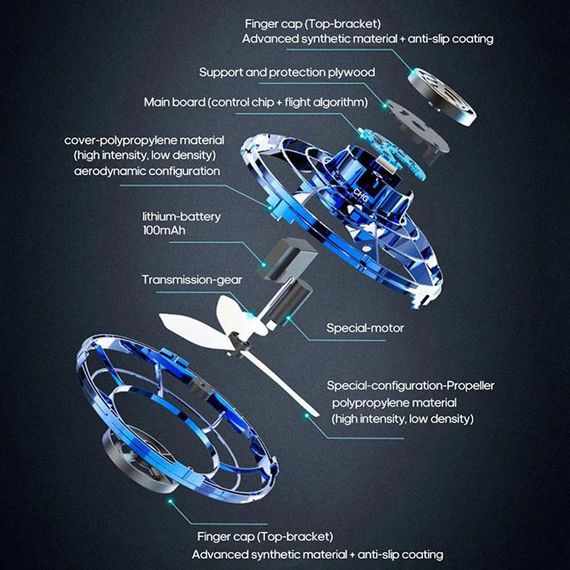 Finger cap (Top-bracket)
Advanced synthetic material + anti-slip coating

Support and protection plywood

Main board (control chip + flight algorithm)

cover-polypropylene material
(high intensity, low density)
aerodynamic configuration

CHG

lithium-battery
100mAh

Transmission-gear

Special-motor

Special-configuration-Propeller
polypropylene material
(high intensity, low density)

Finger cap (Top-bracket)
Advanced synthetic material + anti-slip coating