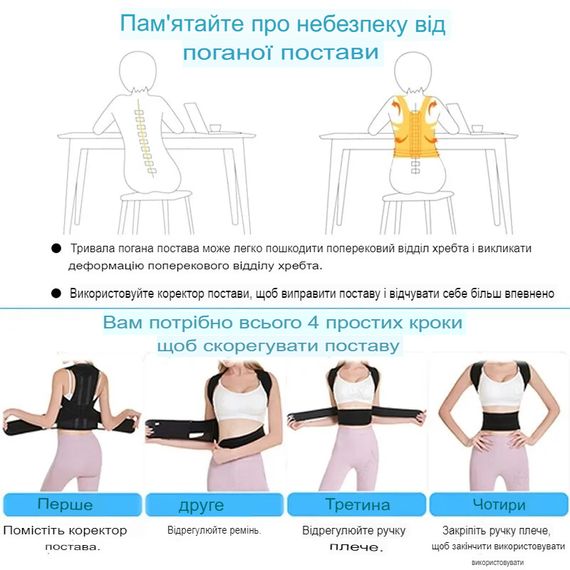 Пам'ятайте про небезпеку від поганої постави

● Тривала погана постава може легко пошкодити поперековий відділ хребта і викликати деформацію поперекового відділу хребта.

● Використовуйте коректор постави, щоб виправити поставу і відчувати себе більш впевнено

Вам потрібно всього 4 простих кроки щоб скорегувати поставу

Перше
Помістіть коректор постава.

друге
Відрегулюйте ремінь.

Третина
Відрегулюйте ручку плече.

Чотири
Закріпіть ручку плече, щоб закінчити використовувати використовувати