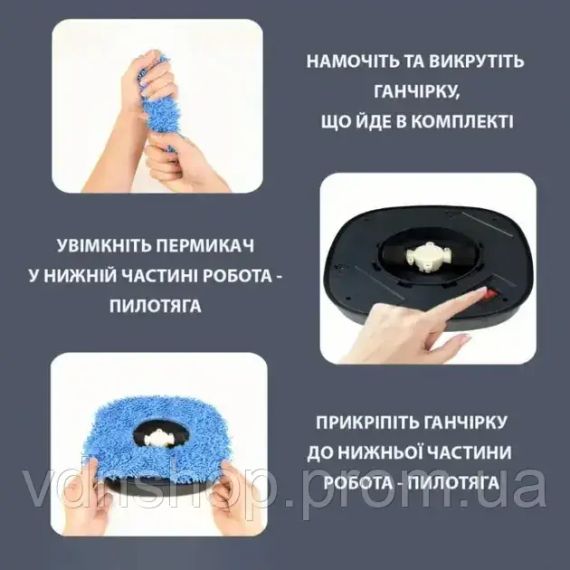 НАМОЧІТЬ ТА ВИКРУТІТЬ ГАНЧІРКУ, ЩО ЙДЕ В КОМПЛЕКТІ

УВІМКНІТЬ ПЕРМИКАЧ У НИЖНІЙ ЧАСТИНІ РОБОТА - ПИЛОТЯГА

ПРИКРІПІТЬ ГАНЧІРКУ ДО НИЖНЬОЇ ЧАСТИНИ РОБОТА - ПИЛОТЯГА

vdnshop.prom.ua