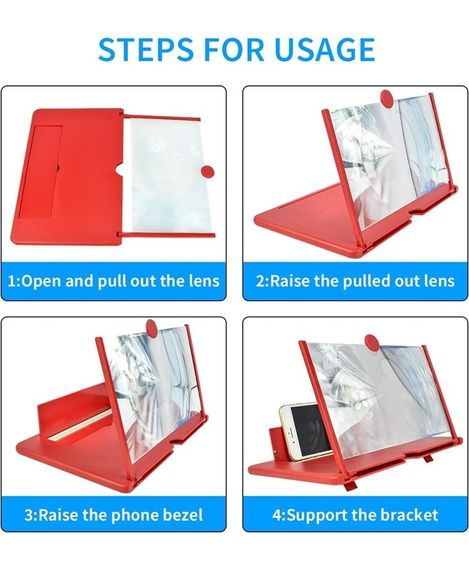 STEPS FOR USAGE

1:Open and pull out the lens

2:Raise the pulled out lens

3:Raise the phone bezel

4:Support the bracket