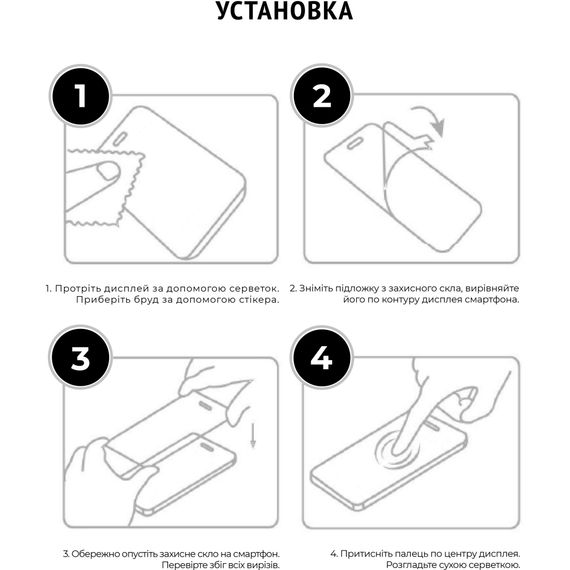 УСТАНОВКА

1

2

1. Протріть дисплей за допомогою серветок. Приберіть бруд за допомогою стікера.

2. Зніміть підложку з захисного скла, вирівняйте його по контуру дисплея смартфона.

3

4

3. Обережно опустіть захисне скло на смартфон. Перевірте збіг всіх вирізів.

4. Притисніть палець по центру дисплея. Розгладьте сухою серветкою.