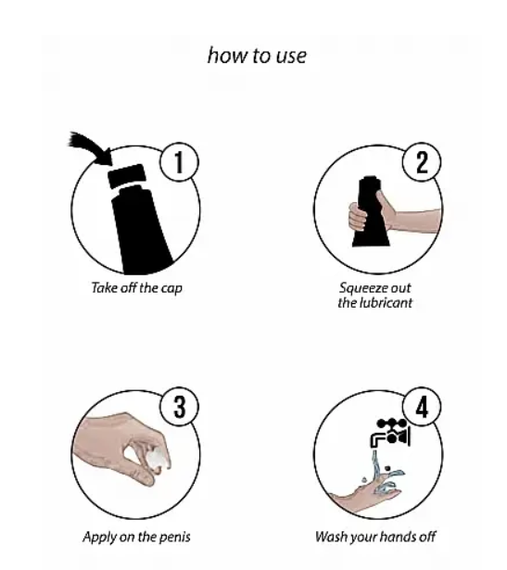 how to use

1
Take off the cap

2
Squeeze out the lubricant

3
Apply on the penis

4
Wash your hands off